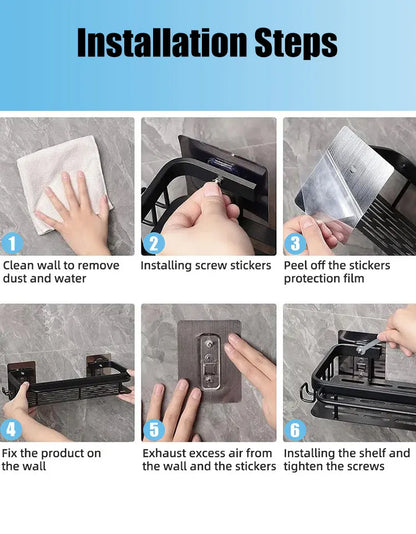 Installation Steps

1
Clean wall to remove dust and water

2
Installing screw stickers

3
Peel off the stickers protection film

4
Fix the product on the wall

5
Exhaust excess air from the wall and the stickers

6
Installing the shelf and tighten the screws